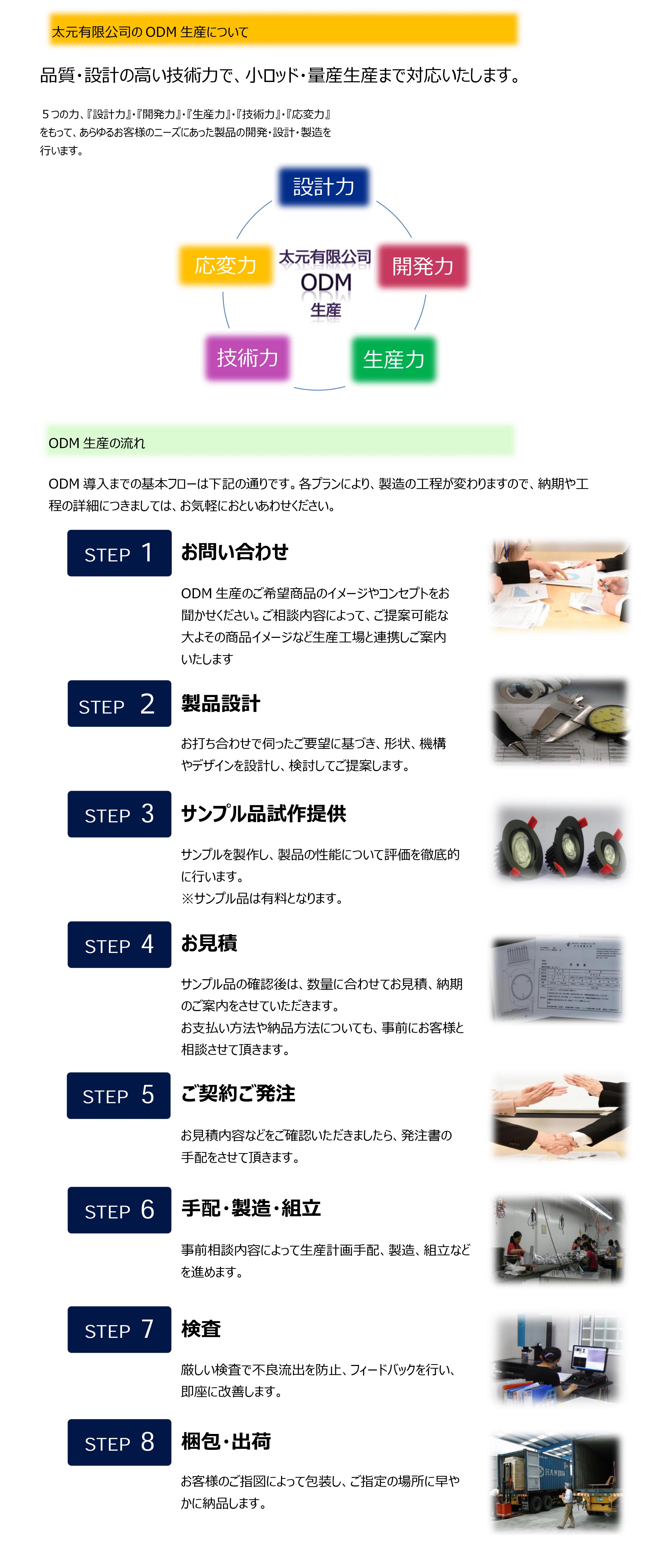 太元有限公司の ODM 生産について

品質・設計の高い技術力で、小ロッド・量産生産まで対応いたします。

５つの力、『設計力』・『開発力』・『生産力』・『技術力』・『応変力』をもって、あらゆるお客様のニーズにあった製品の開発・設計・製造を行います。

設計力

応変力

太元有限公司
ODM
生産

開発力

技術力

生産力

ODM 生産の流れ

ODM 導入までの基本フローは下記の通りです。各プランにより、製造の工程が変わりますので、納期や工程の詳細につきましては、お気軽におといあわせください。

STEP 1
お問い合わせ
ODM 生産のご希望商品のイメージやコンセプトをお聞かせください。ご相談内容によって、ご提案可能な大よその商品イメージなど生産工場と連携しご案内いたします

STEP 2
製品設計
お打ち合わせで伺ったご要望に基づき、形状、機構やデザインを設計し、検討してご提案します。

STEP 3
サンプル品試作提供
サンプルを製作し、製品の性能について評価を徹底的に行います。
※サンプル品は有料となります。

STEP 4
お見積
サンプル品の確認後は、数量に合わせてお見積、納期のご案内をさせていただきます。
お支払い方法や納品方法についても、事前にお客様と相談させて頂きます。

STEP 5
ご契約ご発注
お見積内容などをご確認いただきましたら、発注書の手配をさせて頂きます。

STEP 6
手配・製造・組立
事前相談内容によって生産計画手配、製造、組立などを進めます。

STEP 7
検査
厳しい検査で不良流出を防止、フィードバックを行い、即座に改善します。

STEP 8
梱包・出荷
お客様のご指図によって包装し、ご指定の場所に早やかに納品します。

HANJIN